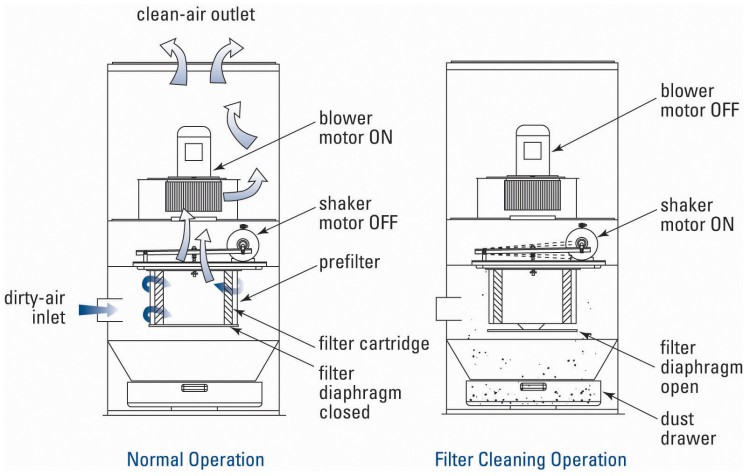 clean-air outlet

blower motor ON

shaker motor OFF

prefilter

dirty-air inlet

filter cartridge

filter diaphragm closed

Normal Operation

blower motor OFF

shaker motor ON

filter diaphragm open

dust drawer

Filter Cleaning Operation